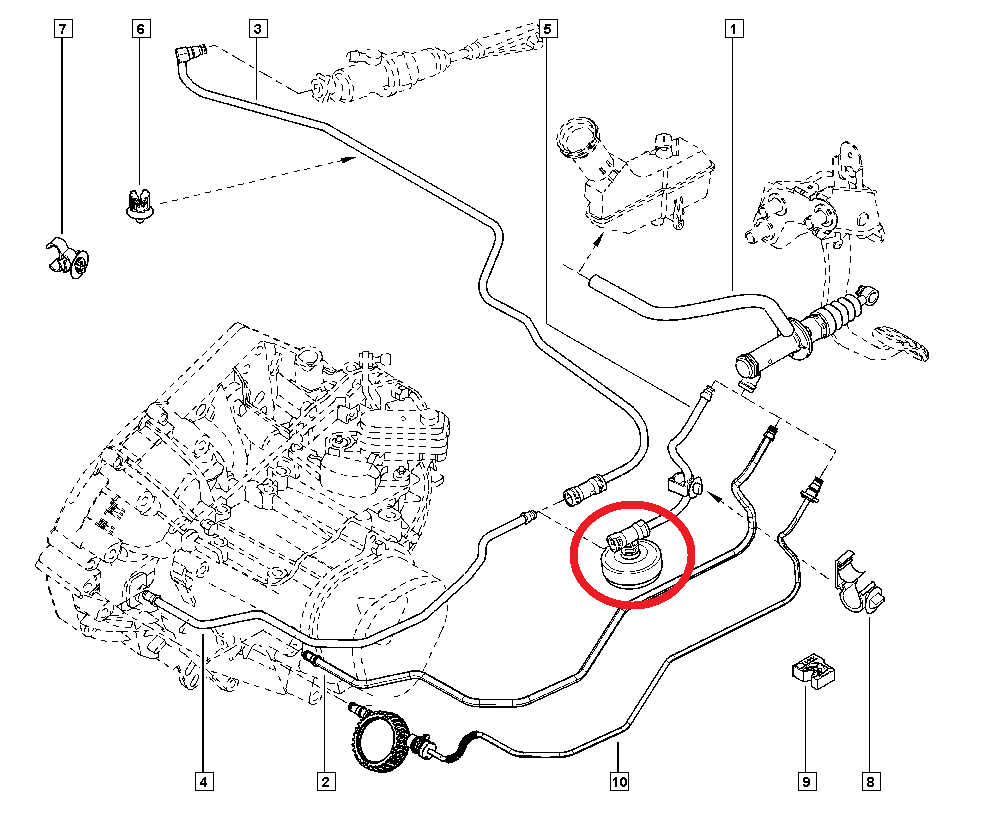 7
6
3
5
1
4
2
10
9
8